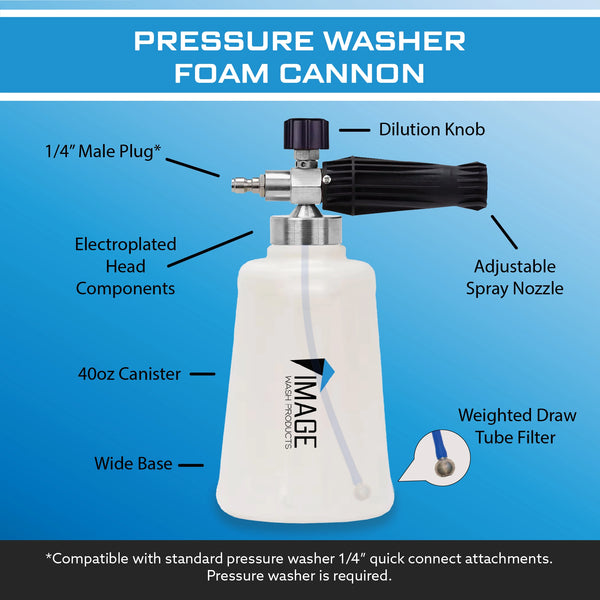 PRESSURE WASHER FOAM CANNON

Dilution Knob

1/4" Male Plug*

Electroplated Head Components

Adjustable Spray Nozzle

40oz Canister

IMAGE
WASH PRODUCTS

Weighted Draw Tube Filter

Wide Base

*Compatible with standard pressure washer 1/4" quick connect attachments. Pressure washer is required.